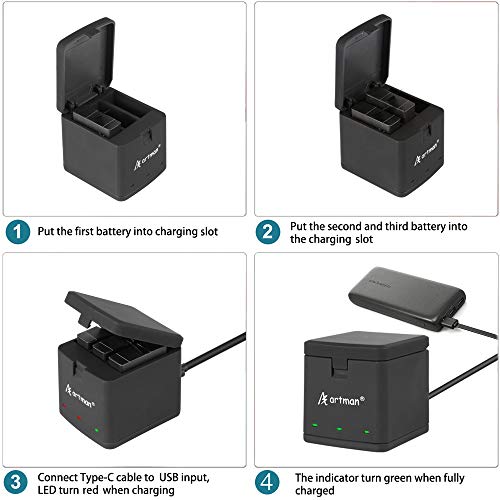 artman®

artman®

1 Put the first battery into charging slot

2 Put the second and third battery into the charging slot

artman®

artman®

3 Connect Type-C cable to USB input, LED turn red when charging

4 The indicator turn green when fully charged