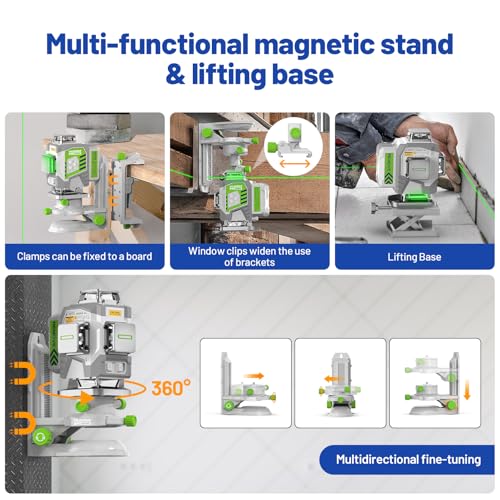 Multi-functional magnetic stand & lifting base

Clamps can be fixed to a board

Window clips widen the use of brackets

Lifting Base

360°

Multidirectional fine-tuning