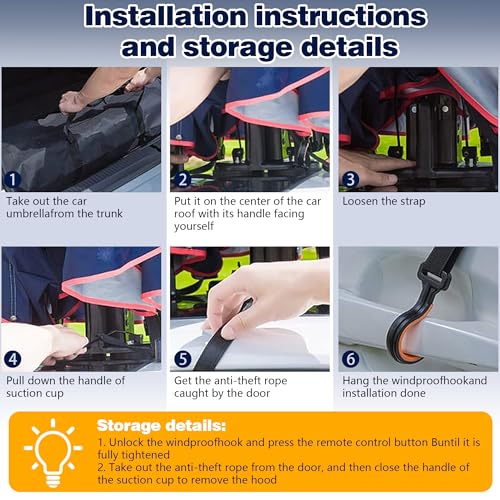 Installation instructions and storage details

1
Take out the car umbrellafrom the trunk

2
Put it on the center of the car roof with its handle facing yourself

3
Loosen the strap

4
Pull down the handle of suction cup

5
Get the anti-theft rope caught by the door

6
Hang the windproofhookand installation done

Storage details:
1. Unlock the windproofhook and press the remote control button Buntil it is fully tightened
2. Take out the anti-theft rope from the door, and then close the handle of the suction cup to remove the hood