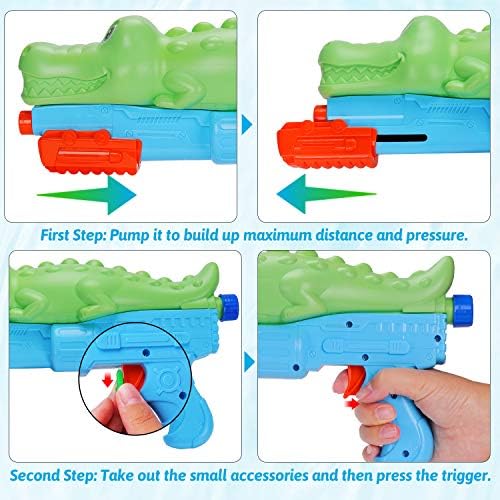 First Step: Pump it to build up maximum distance and pressure.

Second Step: Take out the small accessories and then press the trigger.