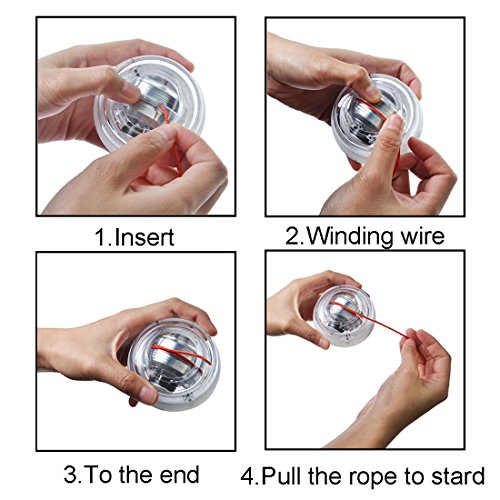 1.Insert

2.Winding wire

3.To the end

4.Pull the rope to stard