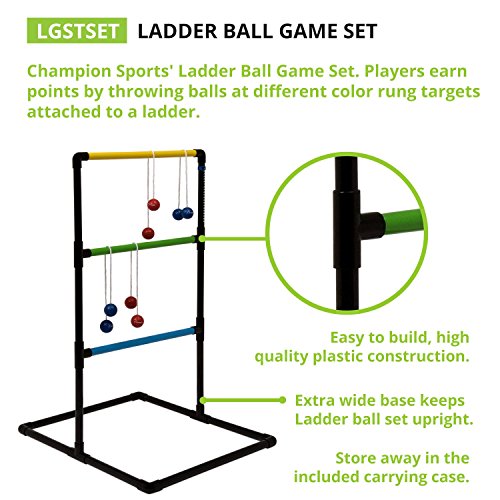 LGSTSET LADDER BALL GAME SET

Champion Sports' Ladder Ball Game Set. Players earn points by throwing balls at different color rung targets attached to a ladder.

Easy to build, high quality plastic construction.

Extra wide base keeps Ladder ball set upright.

Store away in the included carrying case.