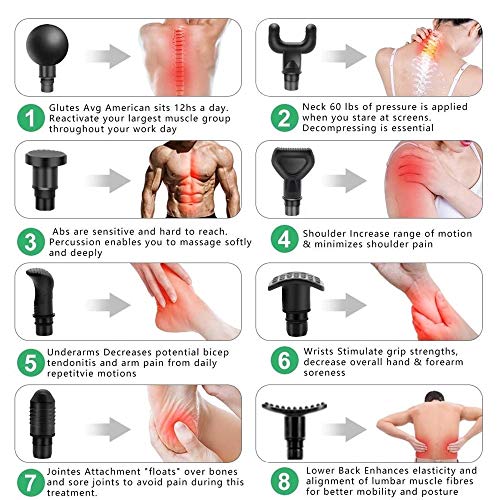 1 Glutes Avg American sits 12hs a day. Reactivate your largest muscle group throughout your work day

2 Neck 60 lbs of pressure is applied when you stare at screens. Decompressing is essential

3 Abs are sensitive and hard to reach. Percussion enables you to massage softly and deeply

4 Shoulder Increase range of motion & minimizes shoulder pain

5 Underarms Decreases potential bicep tendonitis and arm pain from daily repetitvie motions

6 Wrists Stimulate grip strengths, decrease overall hand & forearm soreness

7 Jointes Attachment "floats" over bones and sore joints to avoid pain during this treatment.

8 Lower Back Enhances elasticity and alignment of lumbar muscle fibres for better mobility and posture