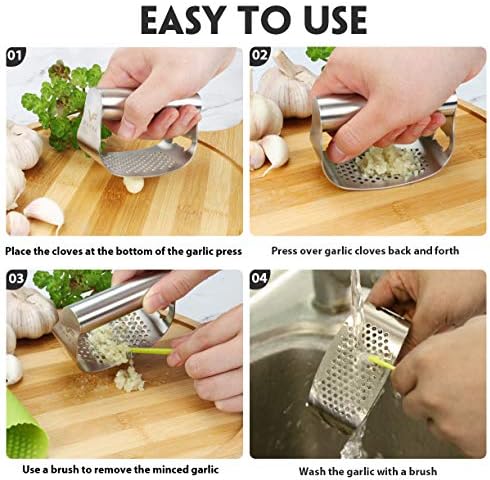 EASY TO USE

01

Place the cloves at the bottom of the garlic press

02

Press over garlic cloves back and forth

03

Use a brush to remove the minced garlic

04

Wash the garlic with a brush