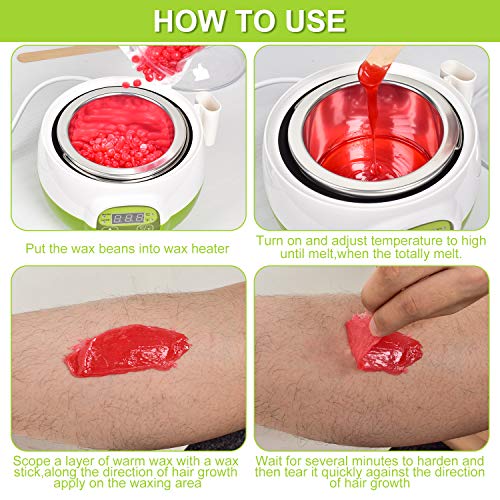 HOW TO USE

Put the wax beans into wax heater

Turn on and adjust temperature to high until melt,when the totally melt.

Scope a layer of warm wax with a wax stick,along the direction of hair growth apply on the waxing area

Wait for several minutes to harden and then tear it quickly against the direction of hair growth