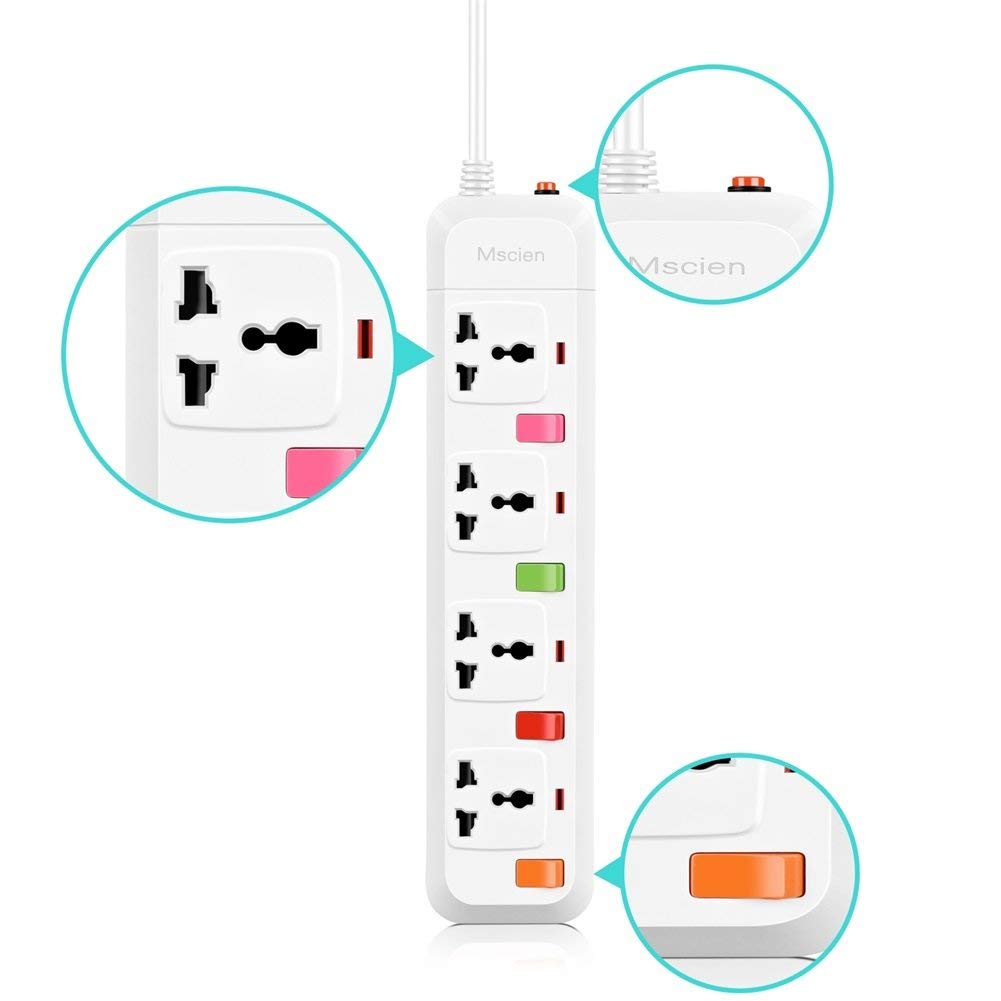 Mscien

Mscien