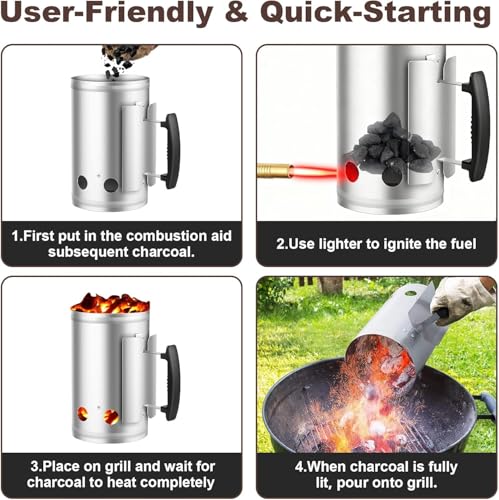 User-Friendly & Quick-Starting

1.First put in the combustion aid subsequent charcoal.

2.Use lighter to ignite the fuel

3.Place on grill and wait for charcoal to heat completely

4.When charcoal is fully lit, pour onto grill.