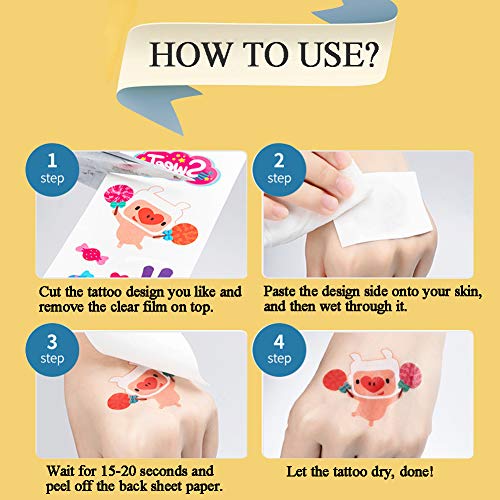 HOW TO USE?

1 step

Sweet

Cut the tattoo design you like and remove the clear film on top.

2 step

Paste the design side onto your skin, and then wet through it.

3 step

Wait for 15-20 seconds and peel off the back sheet paper.

4 step

Let the tattoo dry, done!