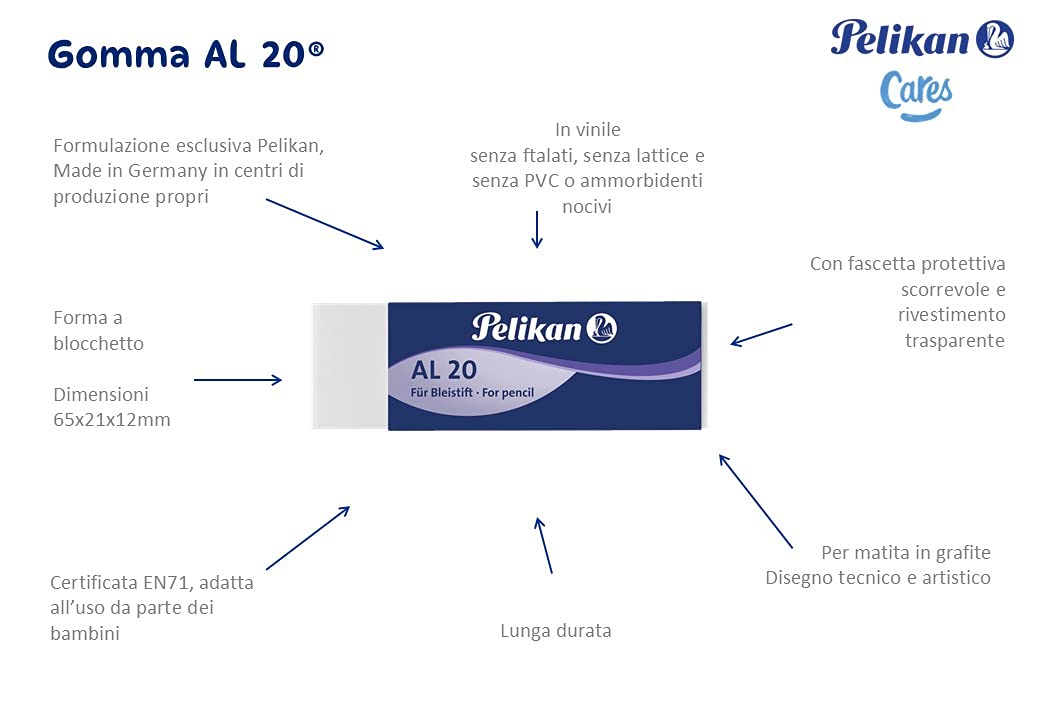 Gomma AL 20®

Pelikan
Cares

Formulazione esclusiva Pelikan, Made in Germany in centri di produzione propri

In vinile
senza ftalati, senza lattice e senza PVC o ammorbidenti nocivi

Con fascetta protettiva scorrevole e rivestimento trasparente

Forma a blocchetto

Dimensioni 65x21x12mm

Pelikan
AL 20
Für Bleistift · For pencil

Certificata EN71, adatta all'uso da parte dei bambini

Lunga durata

Per matita in grafite
Disegno tecnico e artistico