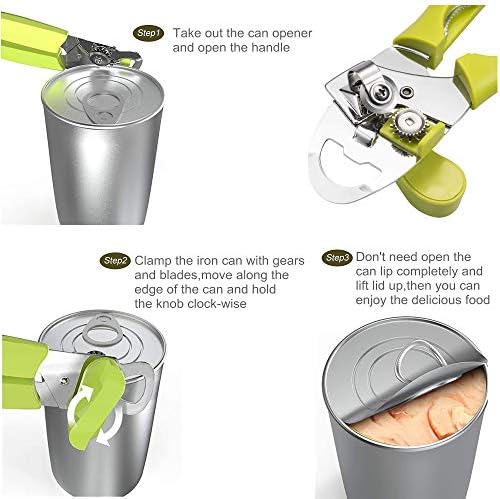 Step1 Take out the can opener and open the handle

Step2 Clamp the iron can with gears and blades,move along the edge of the can and hold the knob clock-wise

Step3 Don't need open the can lip completely and lift lid up,then you can enjoy the delicious food