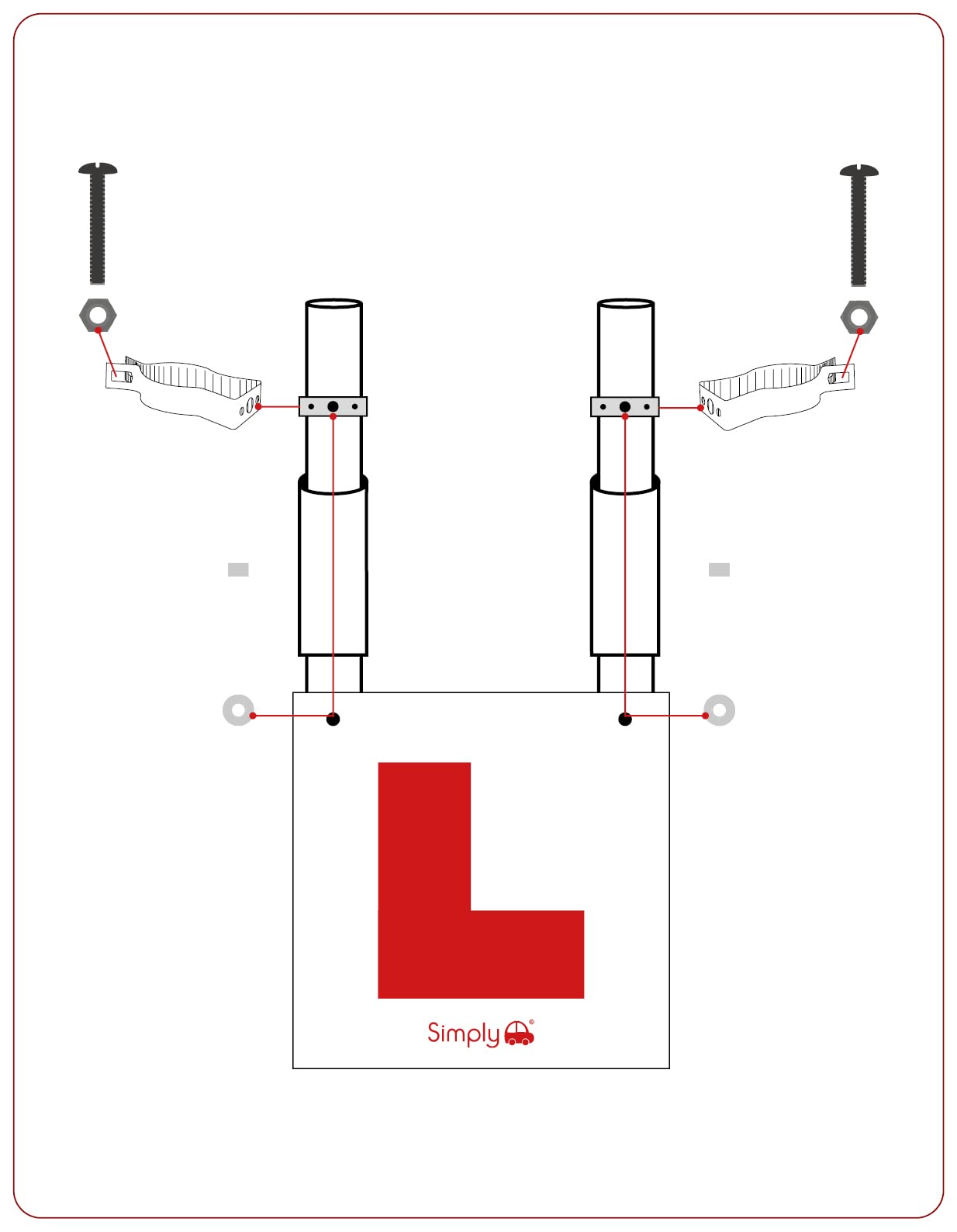 L

Simply®