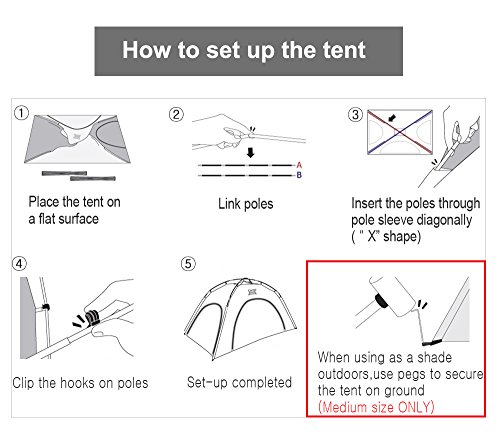 How to set up the tent

①

Place the tent on a flat surface

②

A

B

Link poles

③

Insert the poles through pole sleeve diagonally ( " X" shape)

④

Clip the hooks on poles

⑤

Set-up completed

When using as a shade outdoors,use pegs to secure the tent on ground
(Medium size ONLY)