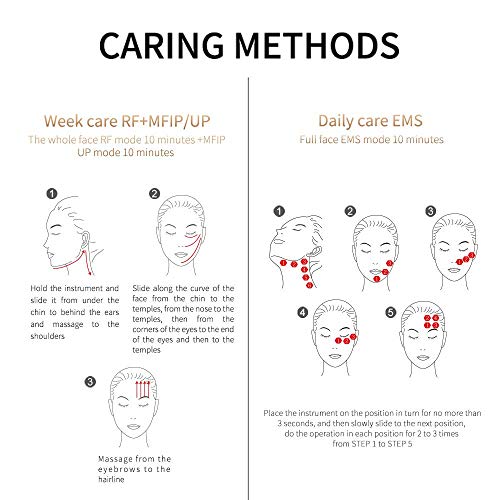 CARING METHODS

Week care RF+MFIP/UP
The whole face RF mode 10 minutes +MFIP UP mode 10 minutes

1

Hold the instrument and slide it from under the chin to behind the ears and massage to the shoulders

2

Slide along the curve of the face from the chin to the temples, from the nose to the temples, then from the corners of the eyes to the end of the eyes and then to the temples

3

Massage from the eyebrows to the hairline

Daily care EMS
Full face EMS mode 10 minutes

1
1 2 3 4 5 6

2
1 2 3

3
1 2 3

4
1 2 3

5
1 2 3 4

Place the instrument on the position in turn for no more than 3 seconds, and then slowly slide to the next position, do the operation in each position for 2 to 3 times from STEP 1 to STEP 5