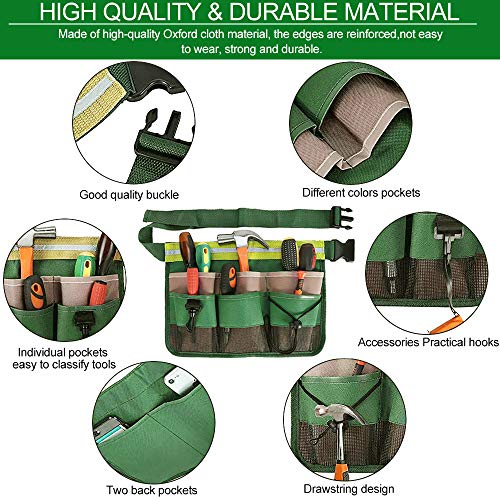 HIGH QUALITY & DURABLE MATERIAL

Made of high-quality Oxford cloth material, the edges are reinforced,not easy to wear, strong and durable.

Good quality buckle

Different colors pockets

Individual pockets easy to classify tools

Accessories Practical hooks

Two back pockets

Drawstring design