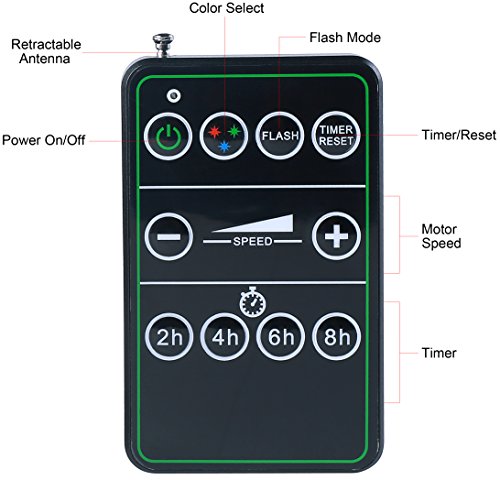 Color Select

Retractable Antenna

Flash Mode

Power On/Off

FLASH

TIMER RESET

Timer/Reset

SPEED

Motor Speed

2h

4h

6h

8h

Timer