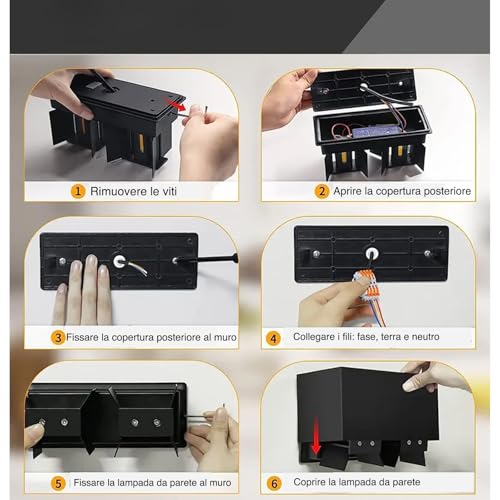 1 Rimuovere le viti

2 Aprire la copertura posteriore

3 Fissare la copertura posteriore al muro

4 Collegare i fili: fase, terra e neutro

5 Fissare la lampada da parete al muro

6 Coprire la lampada da parete