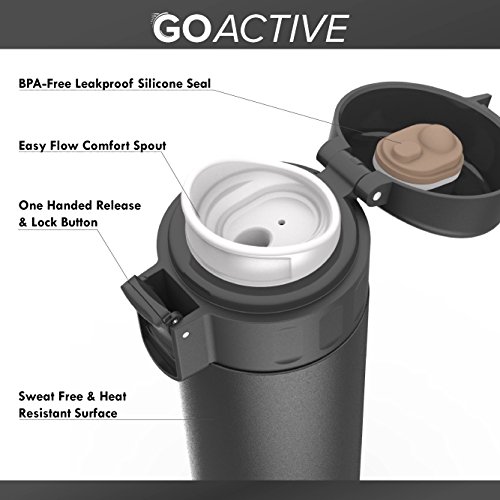 GOACTIVE

BPA-Free Leakproof Silicone Seal

Easy Flow Comfort Spout

One Handed Release & Lock Button

Sweat Free & Heat Resistant Surface