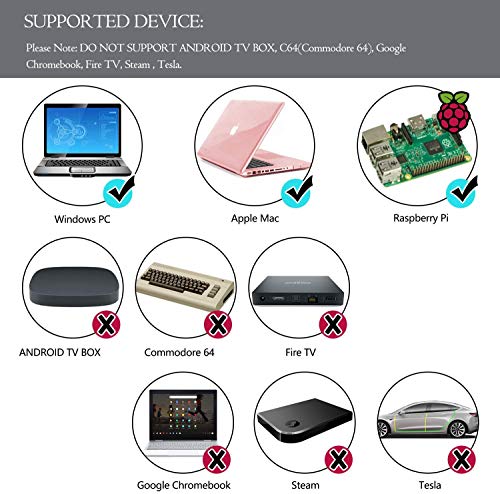 SUPPORTED DEVICE:

Please Note: DO NOT SUPPORT ANDROID TV BOX, C64(Commodore 64), Google Chromebook, Fire TV, Steam , Tesla.

Windows PC

Apple Mac

Raspberry Pi

ANDROID TV BOX

Commodore 64

Fire TV

Google Chromebook

Steam

Tesla