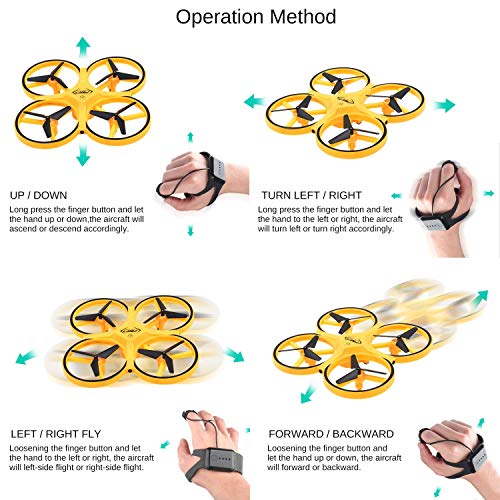 Operation Method

UP / DOWN
Long press the finger button and let the hand up or down,the aircraft will ascend or descend accordingly.

TURN LEFT / RIGHT
Long press the finger button and let the hand to the left or right, the aircraft will turn left or turn right accordingly.

LEFT / RIGHT FLY
Loosening the finger button and let the hand to the left or right, the aircraft will left-side flight or right-side flight.

FORWARD / BACKWARD
Loosening the finger button and let the hand up or down, the aircraft will forward or backward.