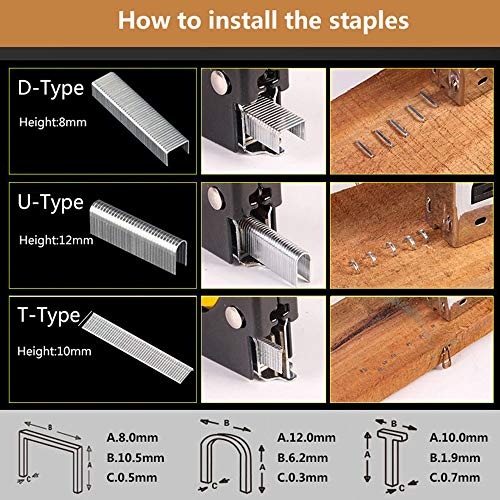 How to install the staples

D-Type
Height:8mm

U-Type
Height:12mm

T-Type
Height:10mm

B
A
C
A.8.0mm
B.10.5mm
C.0.5mm

B
A
C
A.12.0mm
B.6.2mm
C.0.3mm

B
A
C
A.10.0mm
B.1.9mm
C.0.7mm