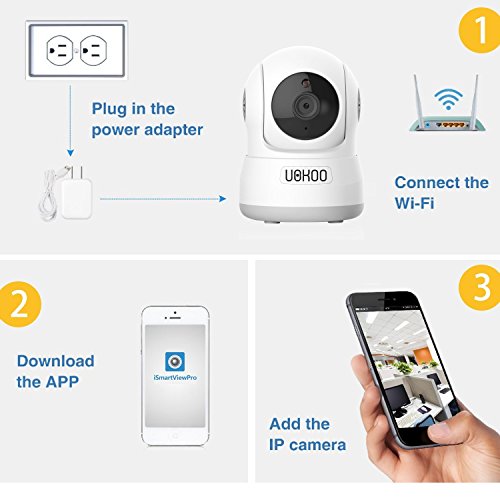 1

Plug in the power adapter

UOKOO

Connect the Wi-Fi

2

Download the APP

iSmartViewPro

3

Add the IP camera