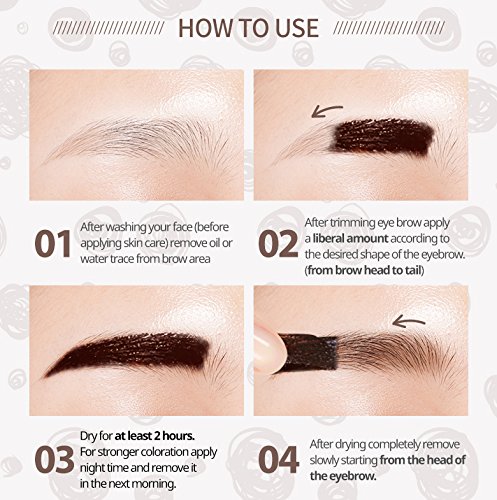 HOW TO USE

01 After washing your face (before applying skin care) remove oil or water trace from brow area

02 After trimming eye brow apply a liberal amount according to the desired shape of the eyebrow. (from brow head to tail)

03 Dry for at least 2 hours. For stronger coloration apply night time and remove it in the next morning.

04 After drying completely remove slowly starting from the head of the eyebrow.