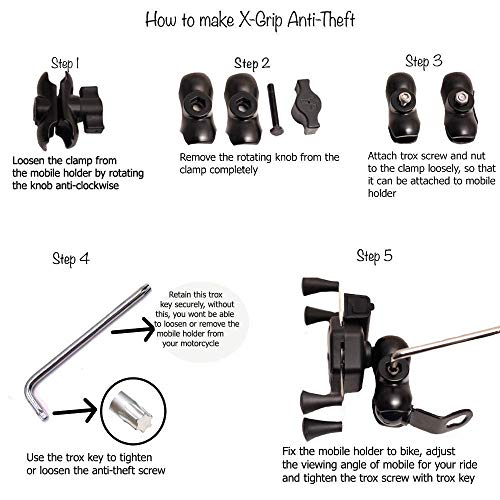 How to make X-Grip Anti-Theft

Step 1

Loosen the clamp from the mobile holder by rotating the knob anti-clockwise

Step 2

Remove the rotating knob from the clamp completely

Step 3

Attach trox screw and nut to the clamp loosely, so that it can be attached to mobile holder

Step 4

Retain this trox key securely, without this, you wont be able to loosen or remove the mobile holder from your motorcycle

Use the trox key to tighten or loosen the anti-theft screw

Step 5

Fix the mobile holder to bike, adjust the viewing angle of mobile for your ride and tighten the trox screw with trox key