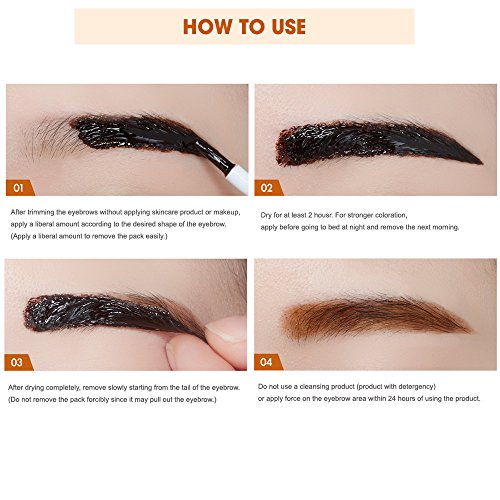 HOW TO USE

01

After trimming the eyebrows without applying skincare product or makeup, apply a liberal amount according to the desired shape of the eyebrow. (Apply a liberal amount to remove the pack easily.)

02

Dry for at least 2 housr. For stronger coloration, apply before going to bed at night and remove the next morning.

03

After drying completely, remove slowly starting from the tail of the eyebrow. (Do not remove the pack forcibly since it may pull out the eyebrow.)

04

Do not use a cleansing product (product with detergency) or apply force on the eyebrow area within 24 hours of using the product.