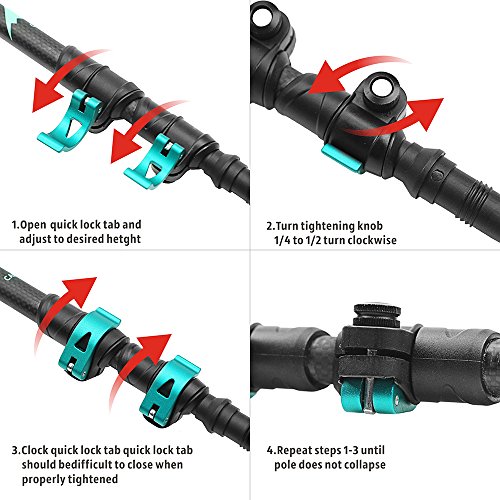 1.Open quick lock tab and adjust to desired hetght

2.Turn tightening knob 1/4 to 1/2 turn clockwise

3.Clock quick lock tab quick lock tab should bedifficult to close when properly tightened

4.Repeat steps 1-3 until pole does not collapse