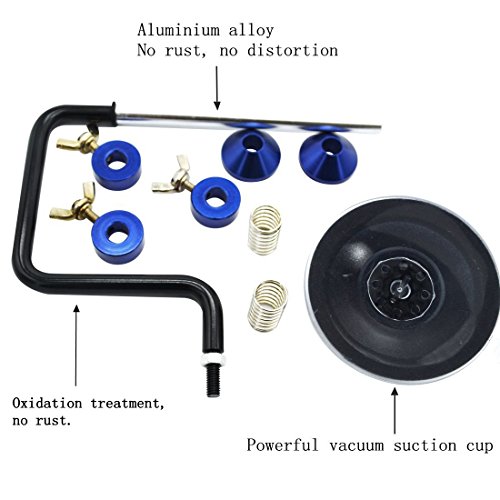 Aluminium alloy
No rust, no distortion

Oxidation treatment,
no rust.

Powerful vacuum suction cup