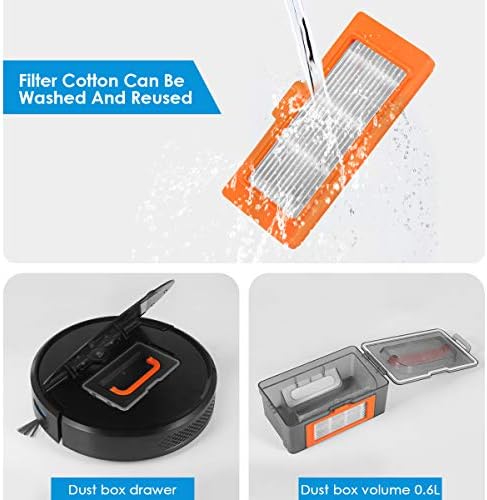 Filter Cotton Can Be Washed And Reused

Dust box drawer

Dust box volume 0.6L