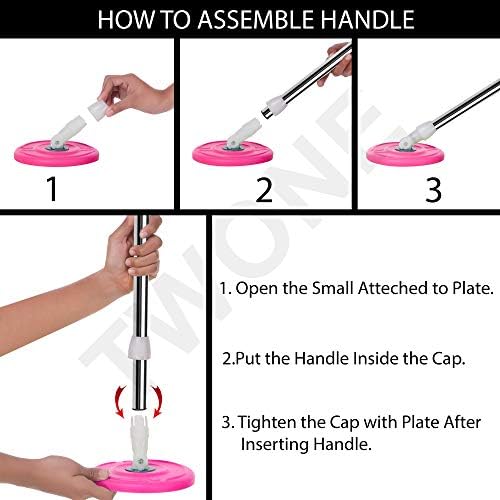 HOW TO ASSEMBLE HANDLE

1

2

3

TWONE

1. Open the Small Atteched to Plate.

2.Put the Handle Inside the Cap.

3. Tighten the Cap with Plate After Inserting Handle.