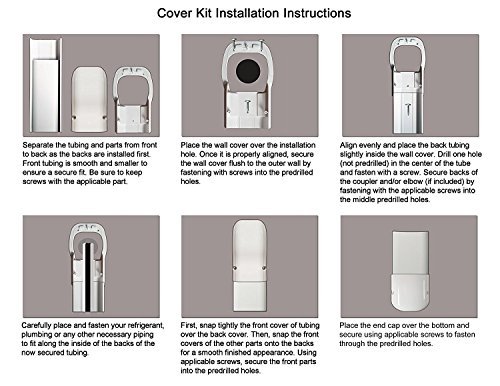 Cover Kit Installation Instructions

Separate the tubing and parts from front to back as the backs are installed first. Front tubing is smooth and smaller to ensure a secure fit. Be sure to keep screws with the applicable part.

Place the wall cover over the installation hole. Once it is properly aligned, secure the wall cover flush to the outer wall by fastening with screws into the predrilled holes.

Align evenly and place the back tubing slightly inside the wall cover. Drill one hole (not predrilled) in the center of the tube and fasten with a screw. Secure backs of the coupler and/or elbow (if included) by fastening with the applicable screws into the middle predrilled holes.

Carefully place and fasten your refrigerant, plumbing or any other necessary piping to fit along the inside of the backs of the now secured tubing.

First, snap tightly the front cover of tubing over the back cover. Then, snap the front covers of the other parts onto the backs for a smooth finished appearance. Using applicable screws, secure the front parts into the predrilled holes.

Place the end cap over the bottom and secure using applicable screws to fasten through the predrilled holes.