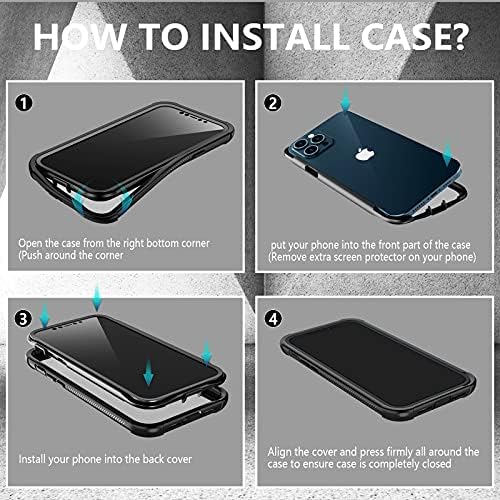 HOW TO INSTALL CASE?

1

Open the case from the right bottom corner (Push around the corner

2

put your phone into the front part of the case (Remove extra screen protector on your phone)

3

Install your phone into the back cover

4

Align the cover and press firmly all around the case to ensure case is completely closed