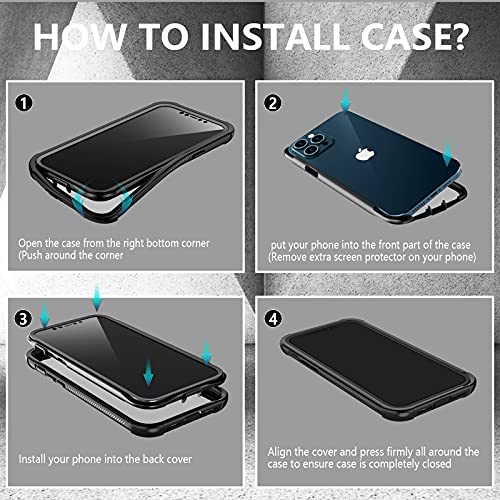 HOW TO INSTALL CASE?

1

Open the case from the right bottom corner (Push around the corner

2

put your phone into the front part of the case (Remove extra screen protector on your phone)

3

Install your phone into the back cover

4

Align the cover and press firmly all around the case to ensure case is completely closed