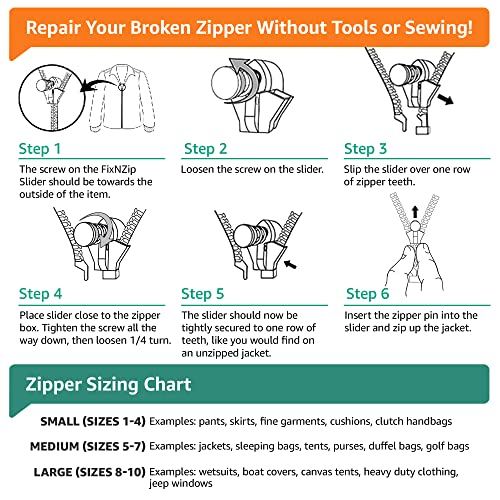 Repair Your Broken Zipper Without Tools or Sewing!

Step 1
The screw on the FixNZip Slider should be towards the outside of the item.

Step 2
Loosen the screw on the slider.

Step 3
Slip the slider over one row of zipper teeth.

Step 4
Place slider close to the zipper box. Tighten the screw all the way down, then loosen 1/4 turn.

Step 5
The slider should now be tightly secured to one row of teeth, like you would find on an unzipped jacket.

Step 6
Insert the zipper pin into the slider and zip up the jacket.

Zipper Sizing Chart

SMALL (SIZES 1-4) Examples: pants, skirts, fine garments, cushions, clutch handbags

MEDIUM (SIZES 5-7) Examples: jackets, sleeping bags, tents, purses, duffel bags, golf bags

LARGE (SIZES 8-10) Examples: wetsuits, boat covers, canvas tents, heavy duty clothing, jeep windows