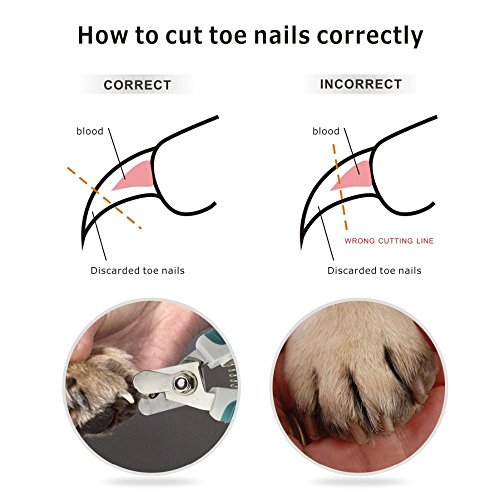 How to cut toe nails correctly

CORRECT

blood

Discarded toe nails

INCORRECT

blood

WRONG CUTTING LINE

Discarded toe nails