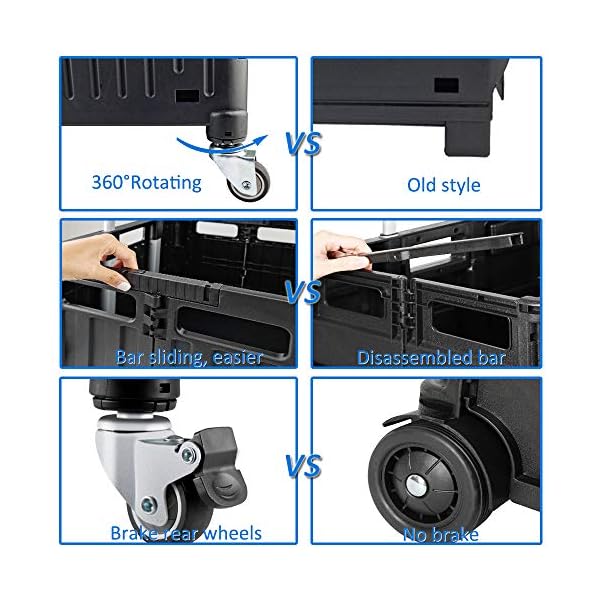 360°Rotating

VS

Old style

Bar sliding, easier

VS

Disassembled bar

Brake rear wheels

VS

No brake