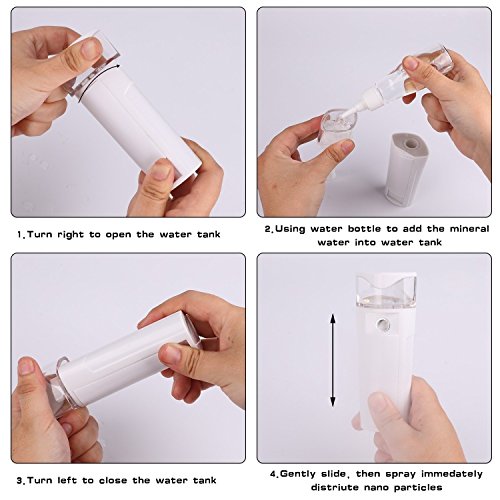 1.Turn right to open the water tank

2.Using water bottle to add the mineral water into water tank

3.Turn left to close the water tank

4.Gently slide, then spray immedately distriute nano particles