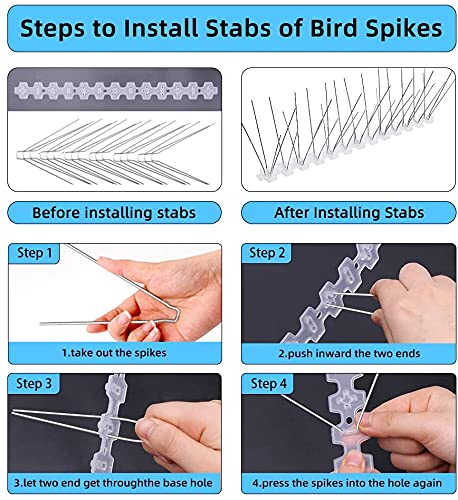 Steps to Install Stabs of Bird Spikes

Before installing stabs

After Installing Stabs

Step 1

1.take out the spikes

Step 2

2.push inward the two ends

Step 3

3.let two end get throughthe base hole

Step 4

4.press the spikes into the hole again