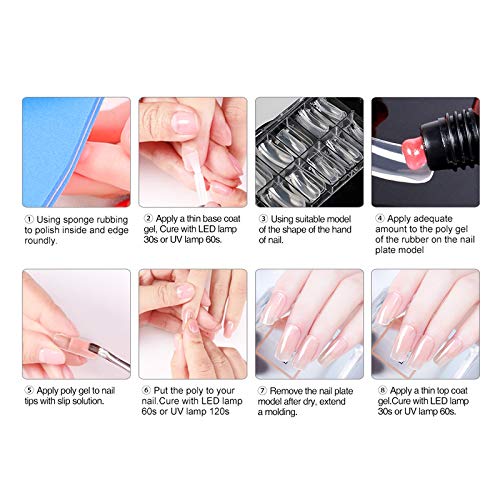 ① Using sponge rubbing to polish inside and edge roundly.

② Apply a thin base coat gel, Cure with LED lamp 30s or UV lamp 60s.

③ Using suitable model of the shape of the hand of nail.

④ Apply adequate amount to the poly gel of the rubber on the nail plate model

⑤ Apply poly gel to nail tips with slip solution.

⑥ Put the poly to your nail.Cure with LED lamp 60s or UV lamp 120s

⑦ Remove the nail plate model after dry, extend a molding.

⑧ Apply a thin top coat gel.Cure with LED lamp 30s or UV lamp 60s.