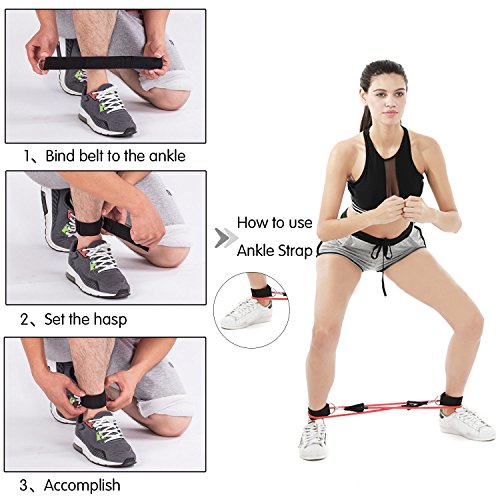 1、Bind belt to the ankle

2、Set the hasp

3、Accomplish

How to use
Ankle Strap