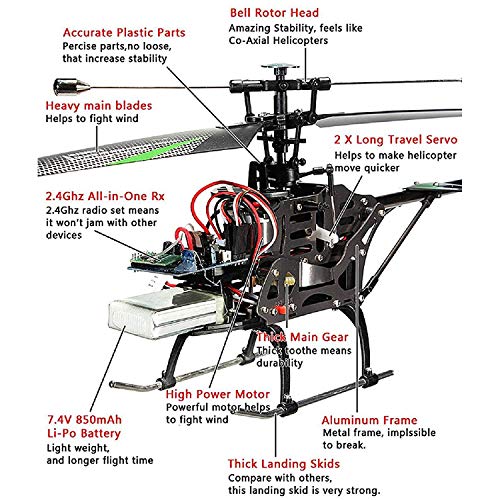 Bell Rotor Head
Amazing Stability, feels like Co-Axial Helicopters

Accurate Plastic Parts
Percise parts,no loose, that increase stability

Heavy main blades
Helps to fight wind

2 X Long Travel Servo
Helps to make helicopter move quicker

2.4Ghz All-in-One Rx
2.4Ghz radio set means it won't jam with other devices

Thick Main Gear
Thick toothe means durability

High Power Motor
Powerful motor helps to fight wind

7.4V 850mAh Li-Po Battery
Light weight, and longer flight time

Aluminum Frame
Metal frame, implssible to break.

Thick Landing Skids
Compare with others, this landing skid is very strong.