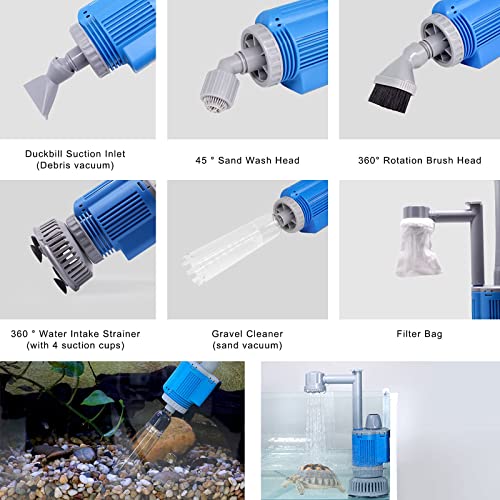 Duckbill Suction Inlet
(Debris vacuum)

45 ° Sand Wash Head

360° Rotation Brush Head

360 ° Water Intake Strainer
(with 4 suction cups)

Gravel Cleaner
(sand vacuum)

Filter Bag