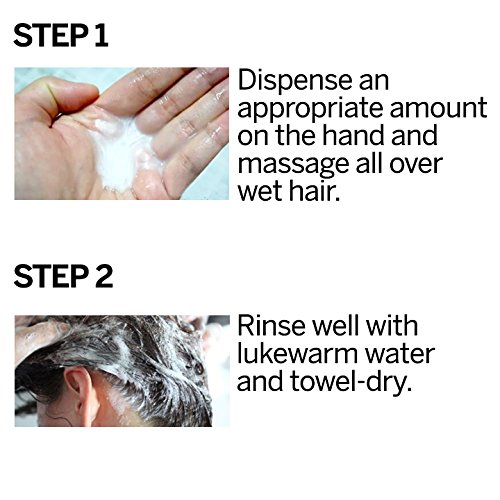 STEP 1

Dispense an appropriate amount on the hand and massage all over wet hair.

STEP 2

Rinse well with lukewarm water and towel-dry.