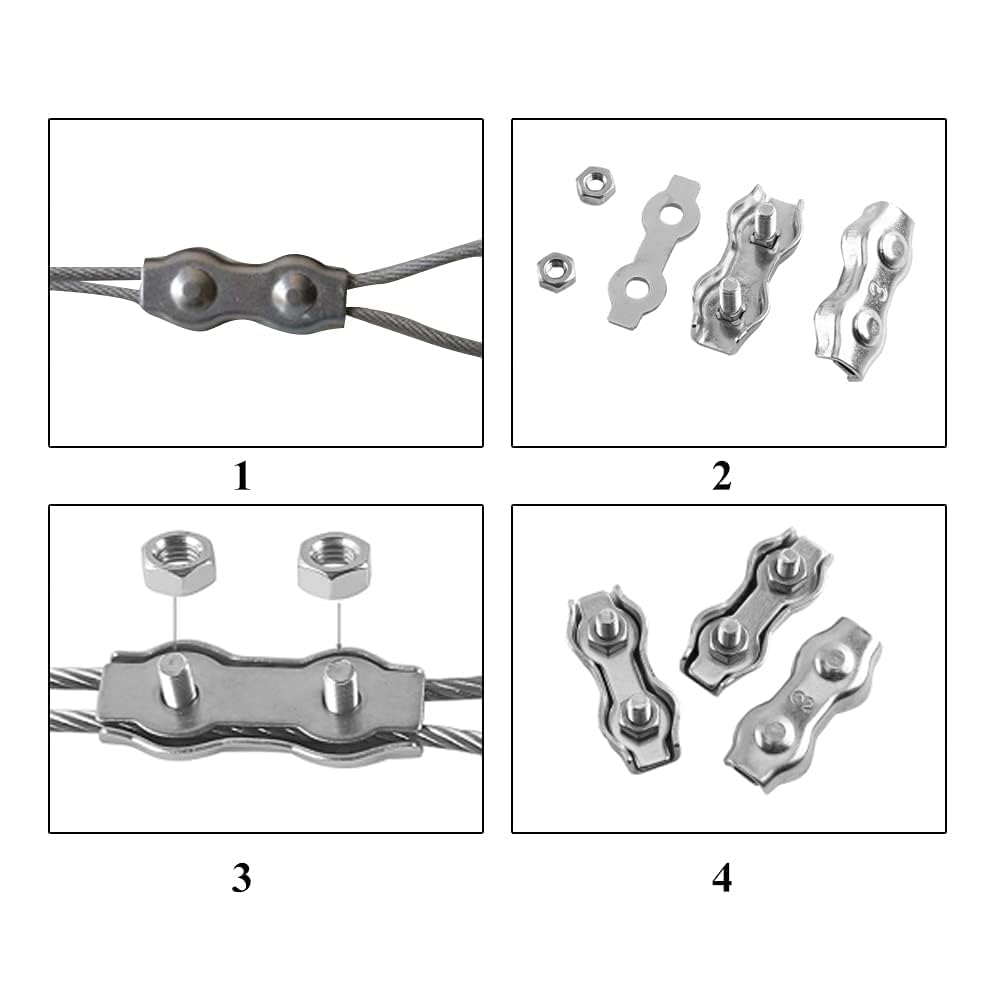 1

2

3

4