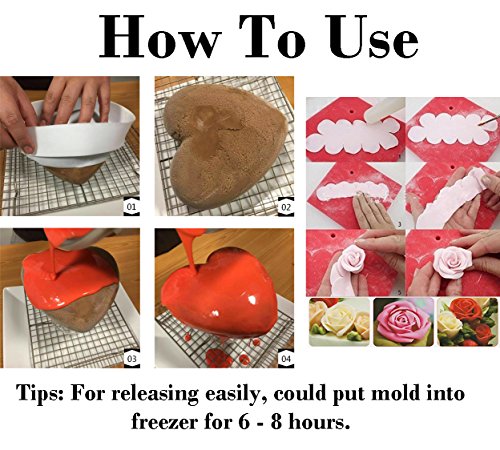 How To Use

01

02

03

04

1

3

5

Tips: For releasing easily, could put mold into freezer for 6 - 8 hours.