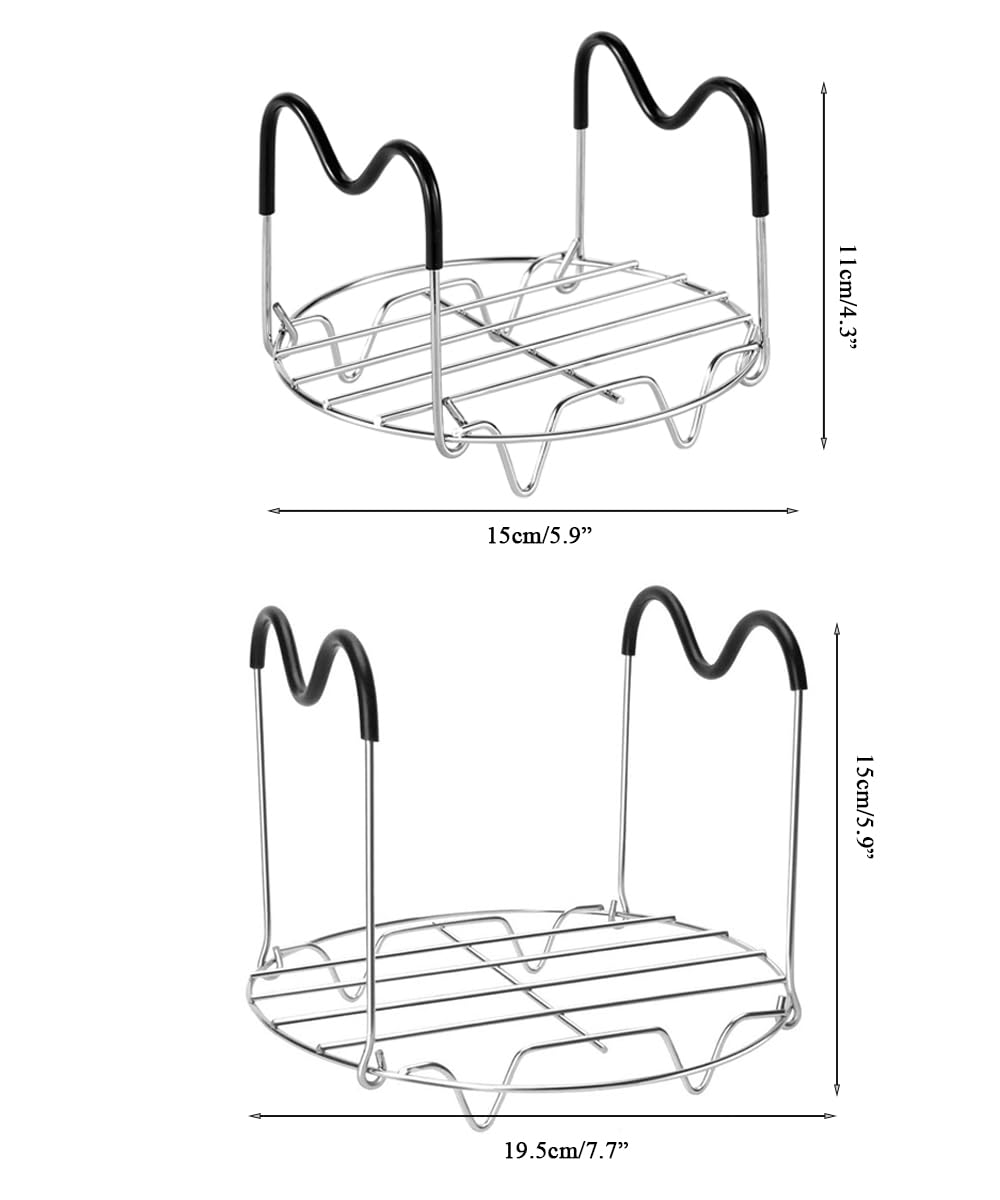 11cm/4.3”

15cm/5.9”

15cm/5.9”

19.5cm/7.7”