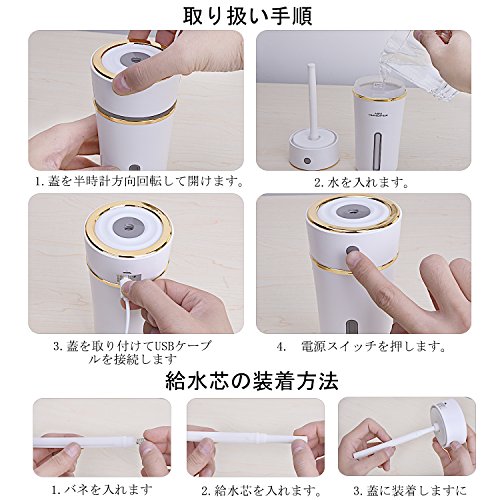 取り扱い手順

1. 蓋を半時計方向回転して開けます。

2. 水を入れます。

3. 蓋を取り付けてUSBケーブルを接続します

4.　電源スイッチを押します。

給水芯の装着方法

1. バネを入れます

2. 給水芯を入れます。

3. 蓋に装着しますに