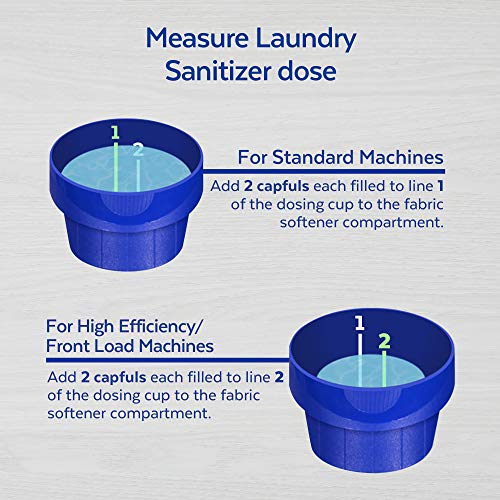 Measure Laundry Sanitizer dose

1
2

For Standard Machines

Add 2 capfuls each filled to line 1 of the dosing cup to the fabric softener compartment.

For High Efficiency/ Front Load Machines

Add 2 capfuls each filled to line 2 of the dosing cup to the fabric softener compartment.

1
2